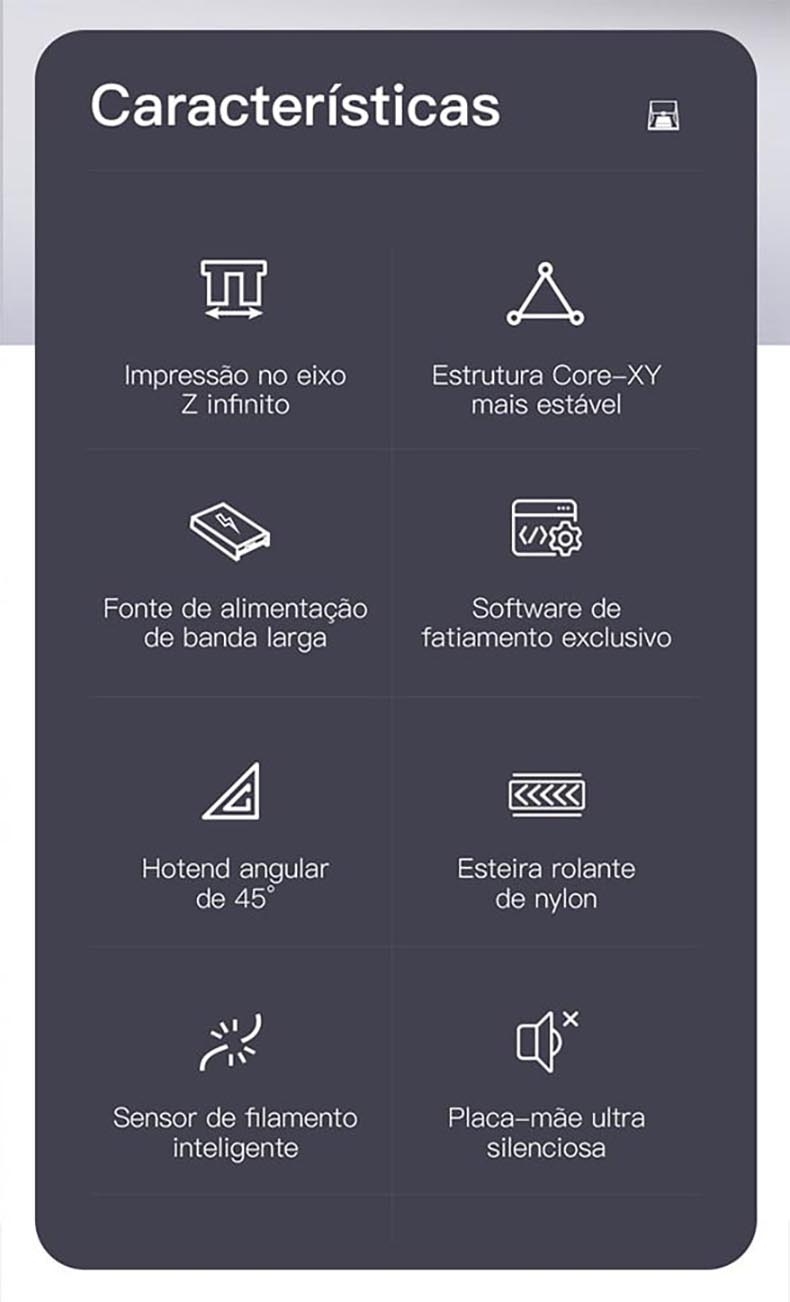 Características

Impressão no eixo Z infinito

Estrutura Core-XY mais estável

Fonte de alimentação de banda larga

Software de fatiamento exclusivo

Hotend angular de 45°

Esteira rolante de nylon

Sensor de filamento inteligente

Placa-mãe ultra silenciosa